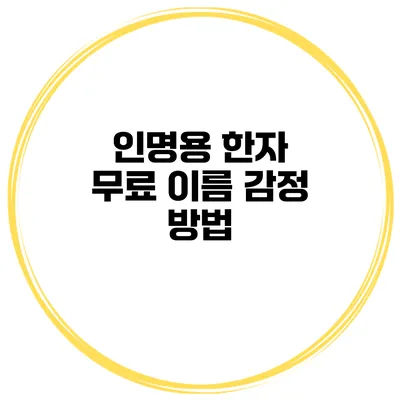 인명용 한자 무료 이름 감정 방법